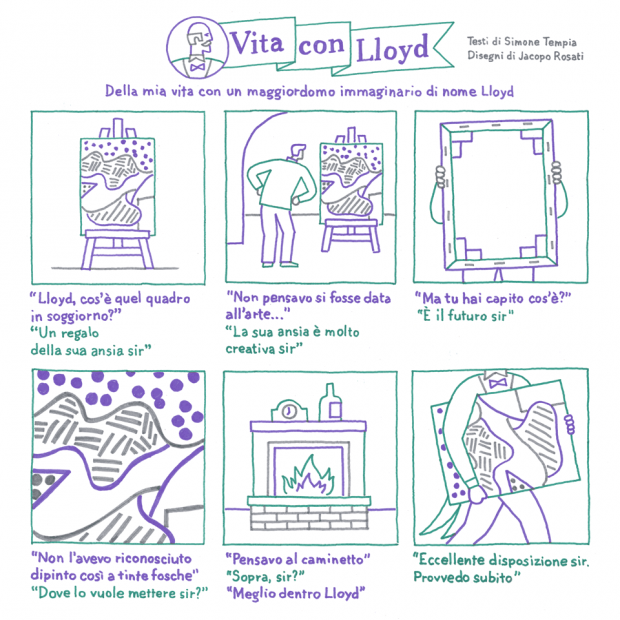 Vita con Lloyd

Testi di Simone Tempia
Disegni di Jacopo Rosati

Della mia vita con un maggiordomo immaginario di nome Lloyd

"Lloyd, cos'è quel quadro in soggiorno?"
"Un regalo della sua ansia sir"

"Non pensavo si fosse data all'arte..."
"La sua ansia è molto creativa sir"

"Ma tu hai capito cos'è?"
"È il futuro sir"

"Non l'avevo riconosciuto dipinto così a tinte fosche"
"Dove lo vuole mettere sir?"

"Pensavo al caminetto"
"Sopra, sir?"
"Meglio dentro Lloyd"

"Eccellente disposizione sir. Provvedo subito"