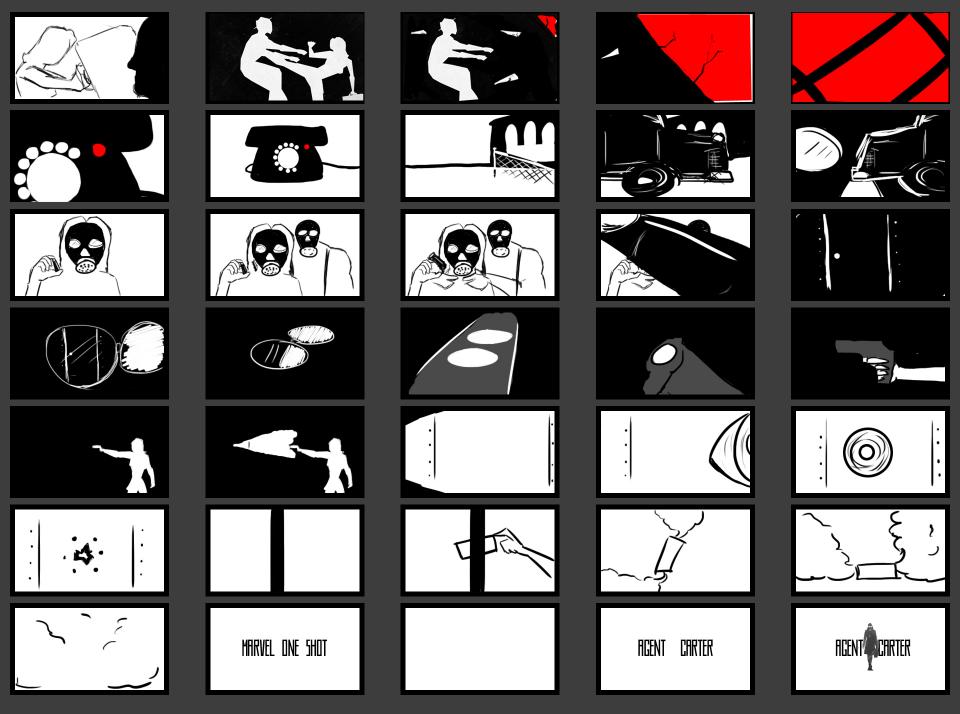 MARVEL ONE SHOT

AGENT CARTER

AGENT CARTER